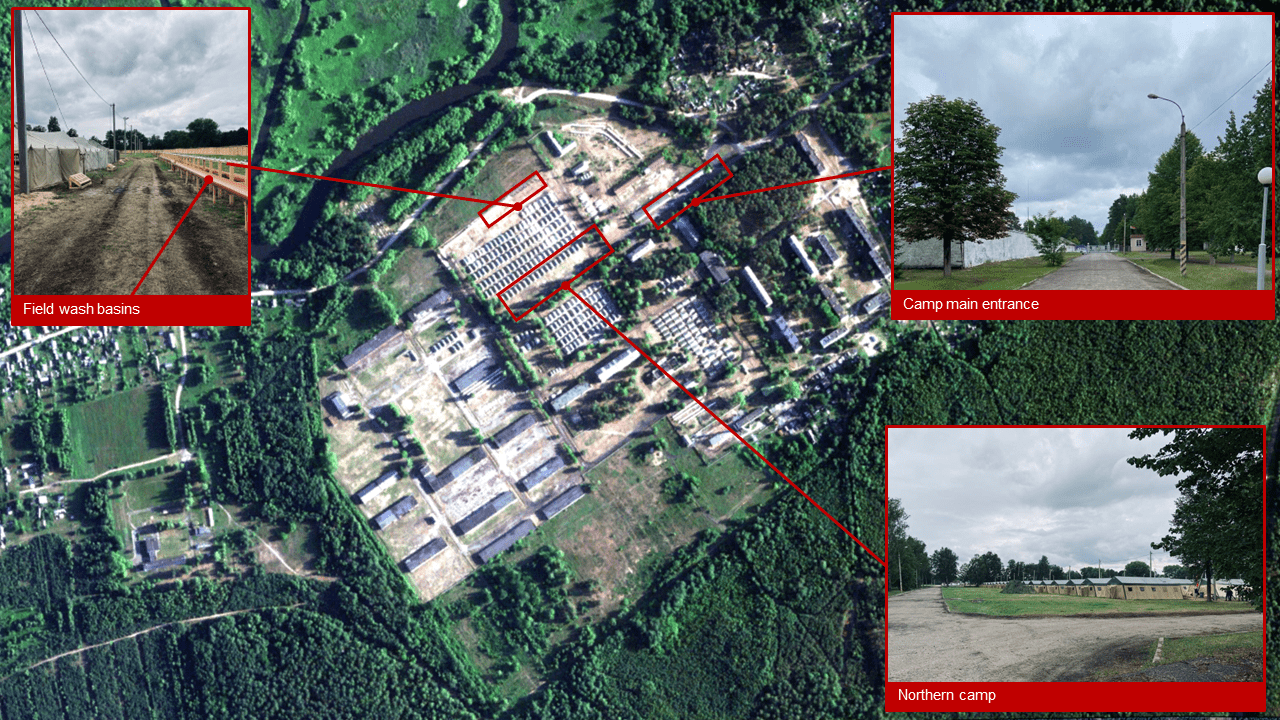 Field wash basins

Camp main entrance

Northern camp